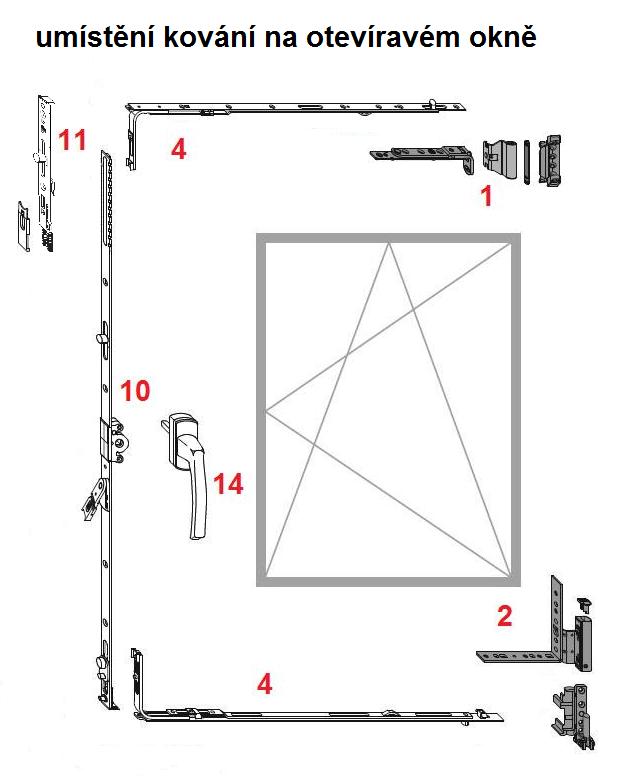 umístění kování na otevíravém okně

11

4

1

10

14

2

4